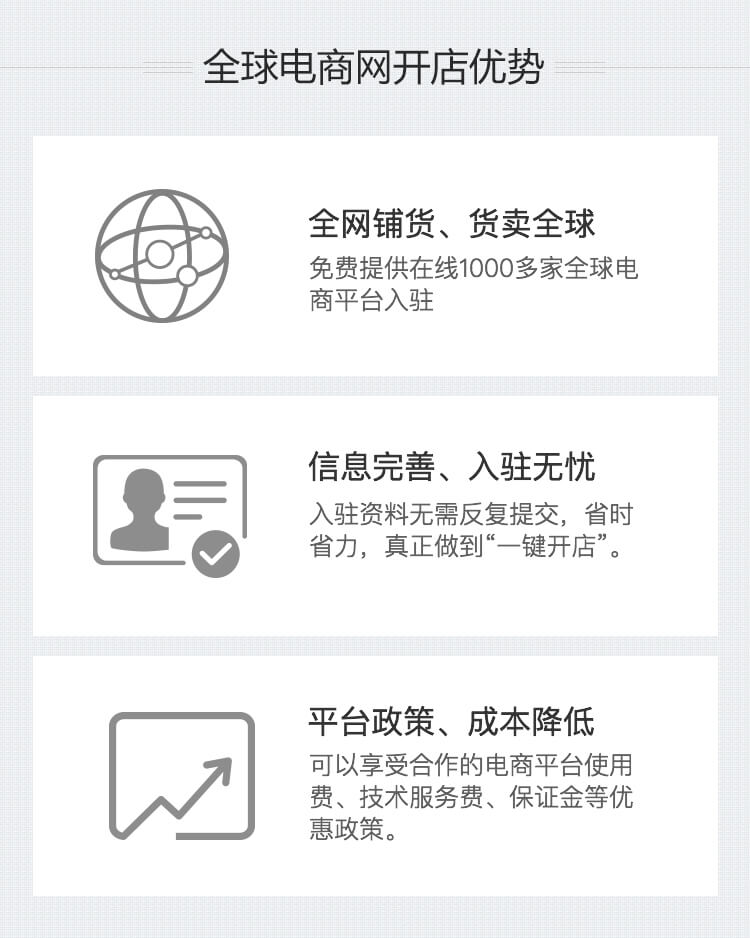 全球电商网开店优势

全网铺货、货卖全球

免费提供在线1000多家全球电商平台入驻

信息完善、入驻无忧

入驻资料无需反复提交，省时省力，真正做到“一键开店”。

平台政策、成本降低

可以享受合作的电商平台使用费、技术服务费、保证金等优惠政策。